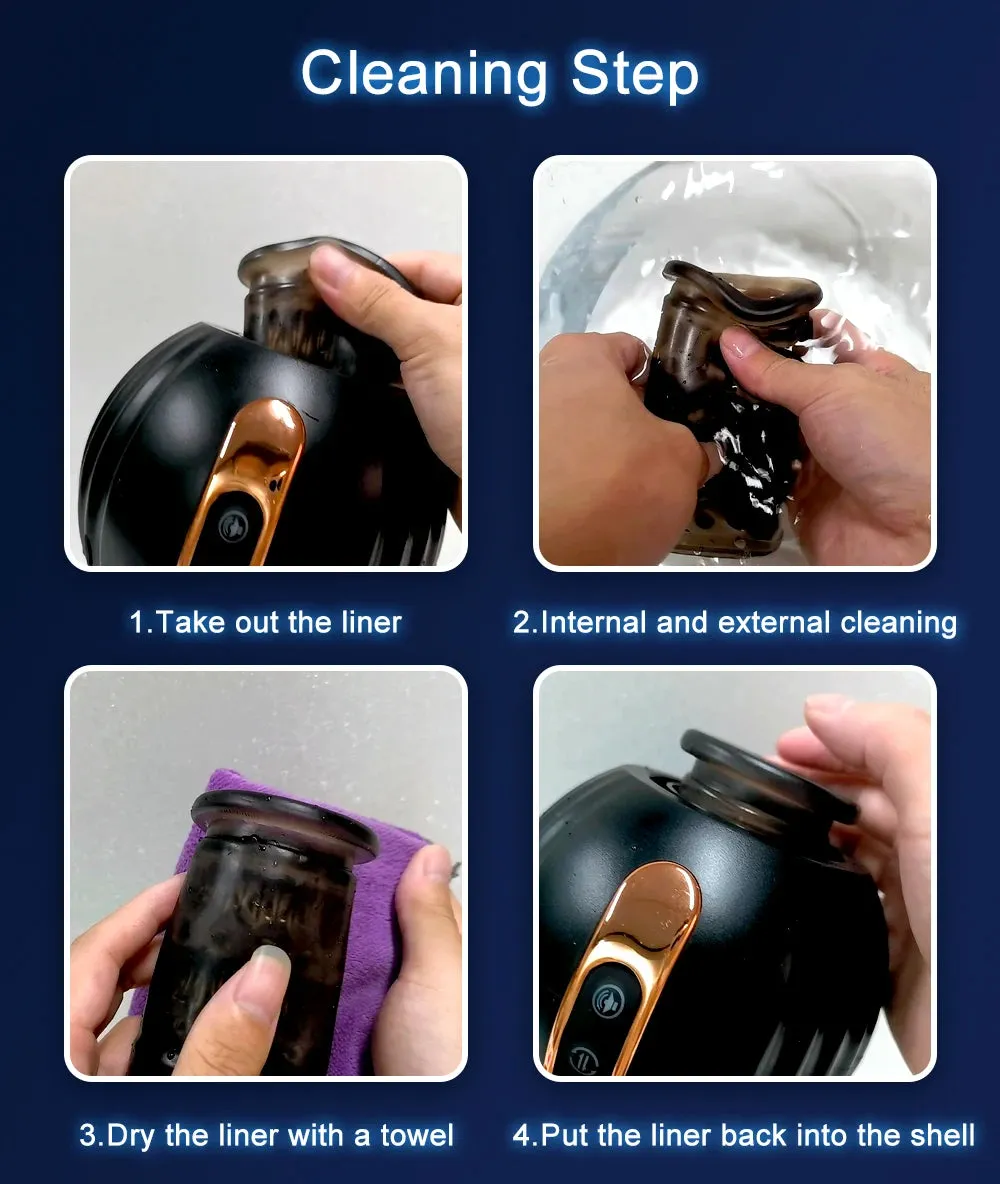 Cleaning Step

1.Take out the liner

2.Internal and external cleaning

3.Dry the liner with a towel

4.Put the liner back into the shell